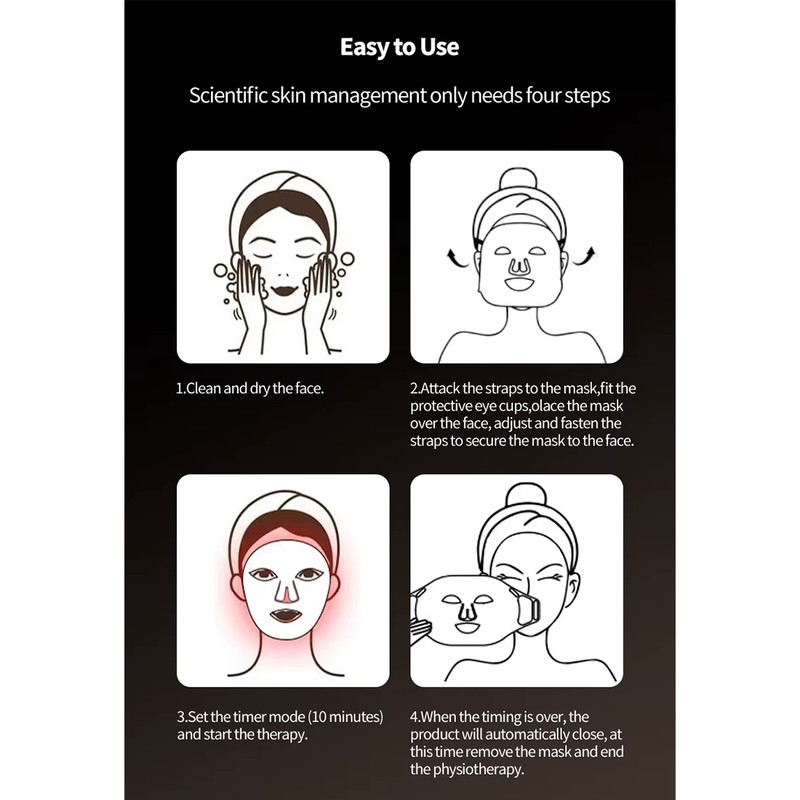 Easy to Use

Scientific skin management only needs four steps

1.Clean and dry the face.

2.Attack the straps to the mask,fit the protective eye cups,olace the mask over the face, adjust and fasten the straps to secure the mask to the face.

3.Set the timer mode (10 minutes) and start the therapy.

4.When the timing is over, the product will automatically close, at this time remove the mask and end the physiotherapy.