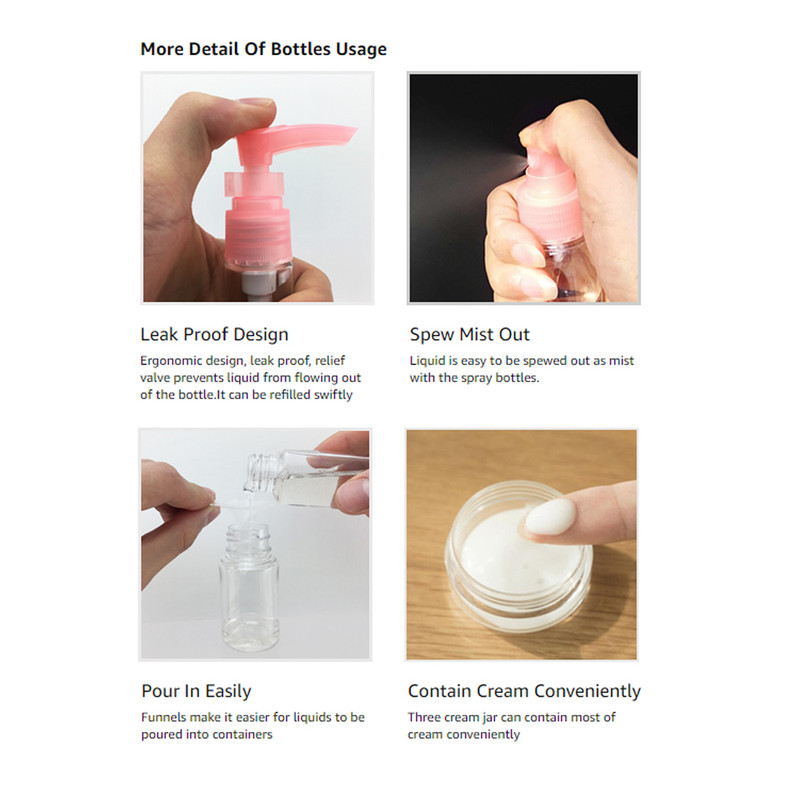 More Detail Of Bottles Usage

Leak Proof Design

Ergonomic design, leak proof, relief valve prevents liquid from flowing out of the bottle.It can be refilled swiftly

Spew Mist Out

Liquid is easy to be spewed out as mist with the spray bottles.

Pour In Easily

Funnels make it easier for liquids to be poured into containers

Contain Cream Conveniently

Three cream jar can contain most of cream conveniently