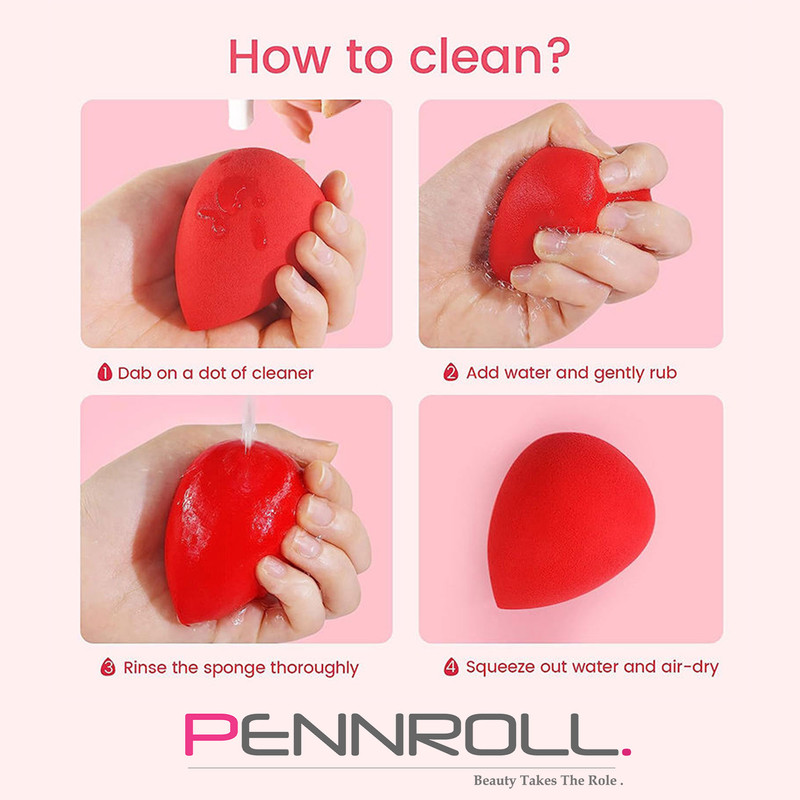 How to clean?

1 Dab on a dot of cleaner

2 Add water and gently rub

3 Rinse the sponge thoroughly

4 Squeeze out water and air-dry

PENNROLL.

Beauty Takes The Role .