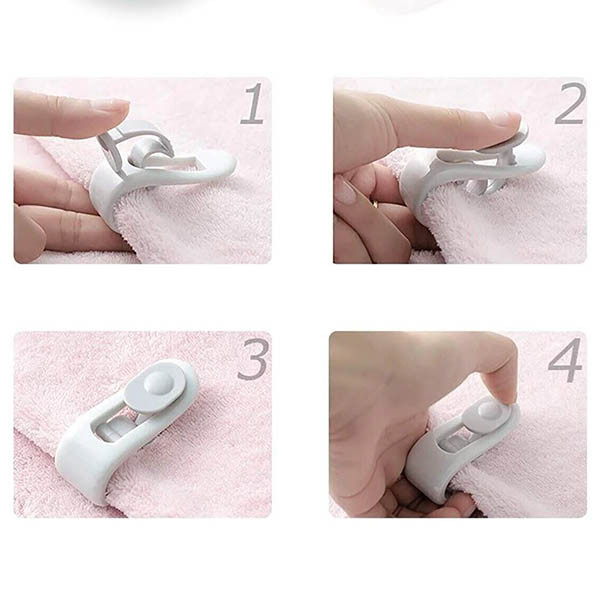 1

2

3

4