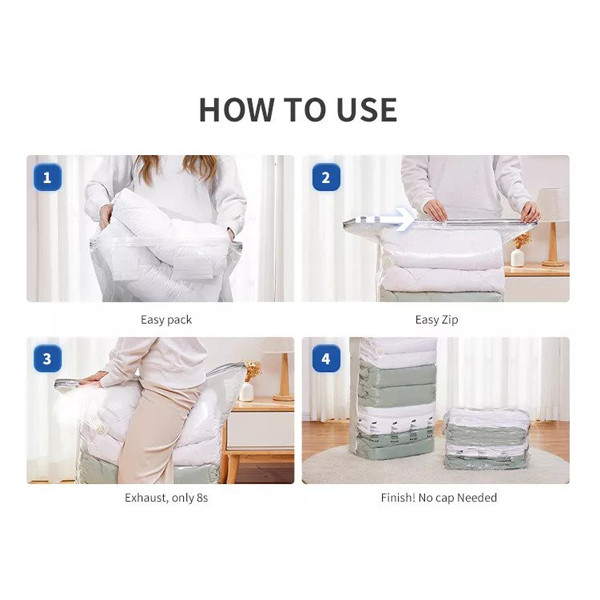 HOW TO USE

1

Easy pack

2

Easy Zip

3

Exhaust, only 8s

4

Finish! No cap Needed