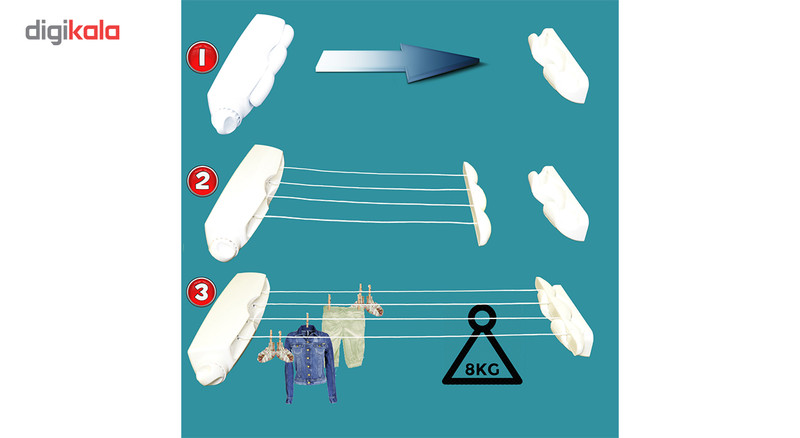 digikala

1

2

3

8KG