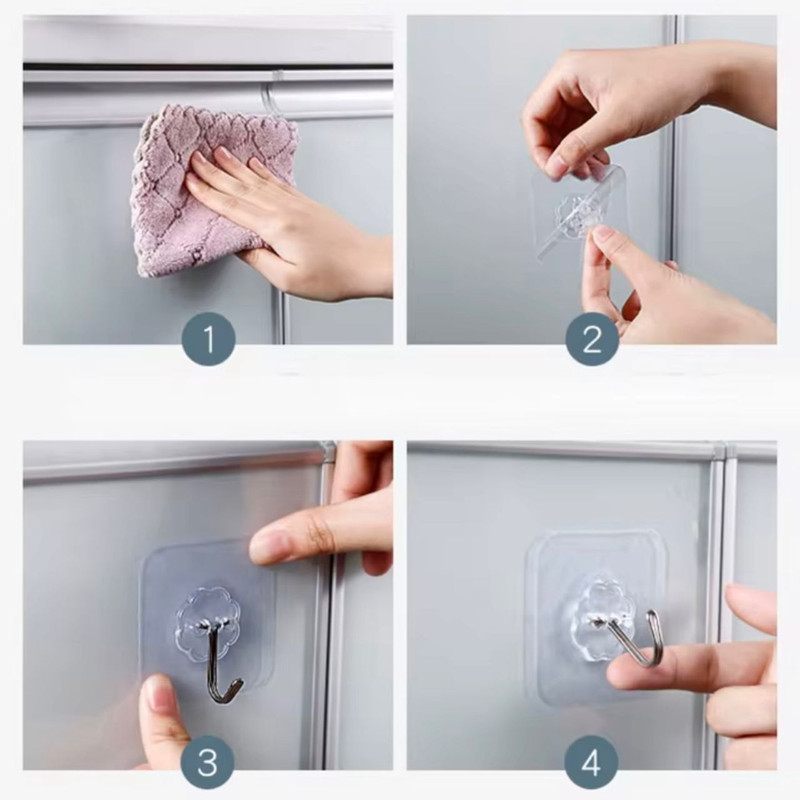 1

2

3

4