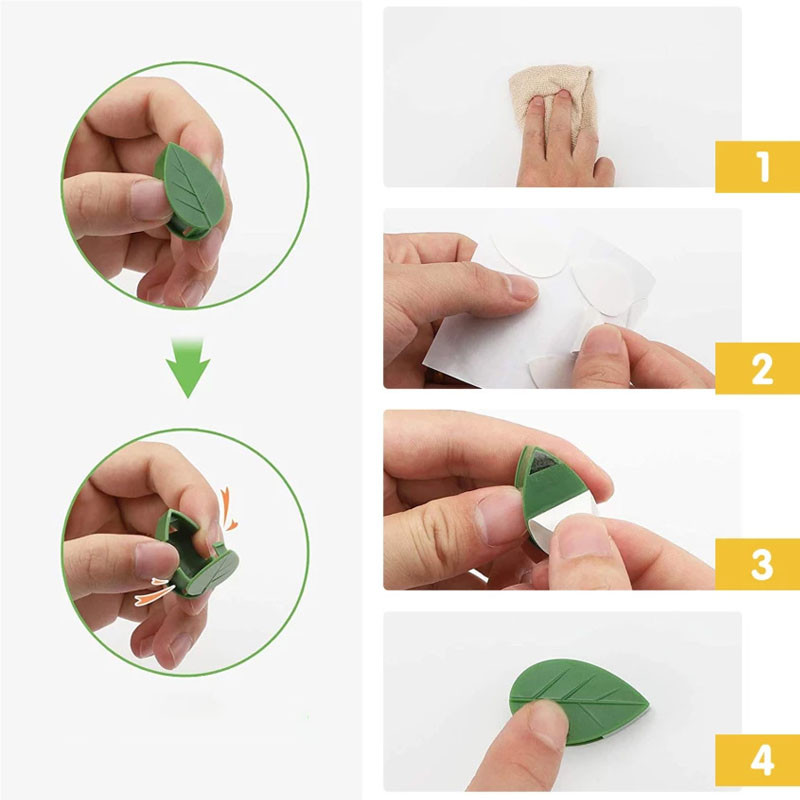 1

2

3

4