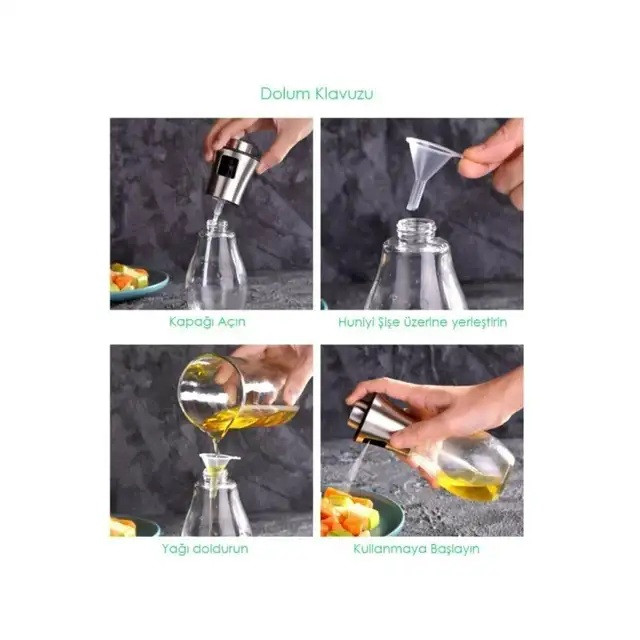 Dolum Klavuzu

Kapağı Açın

Huniyi Şişe üzerine yerleştirin

Yağı doldurun

Kullanmaya Başlayın